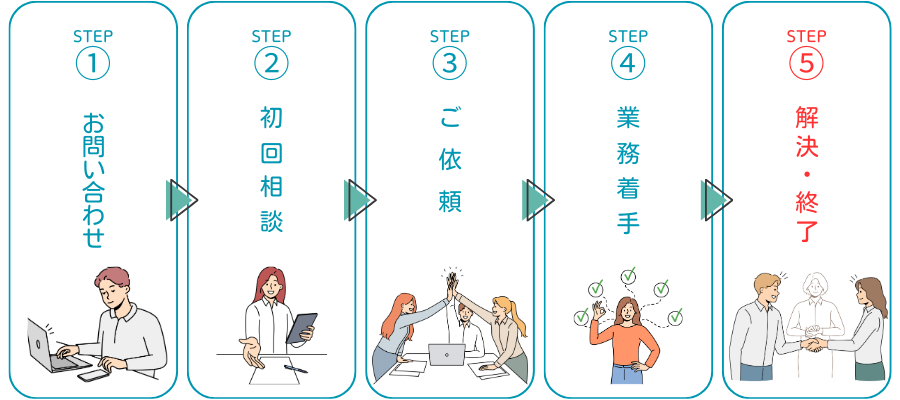 STEP
①
お問い合わせ

STEP
②
初回相談

STEP
③
ご依頼

STEP
④
業務着手

STEP
⑤
解決・終了