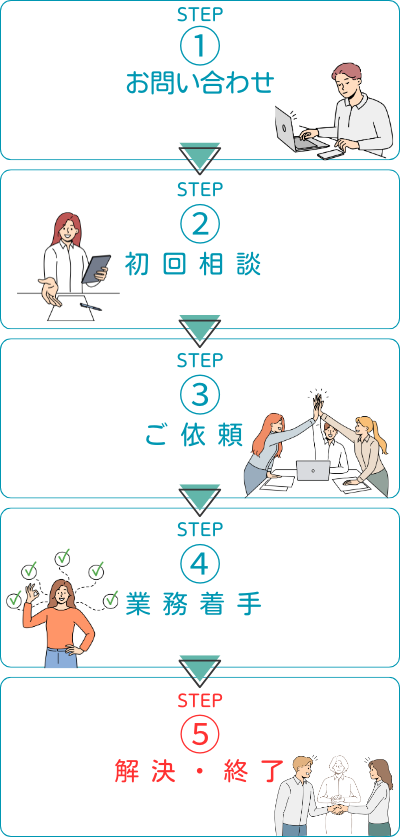 STEP
①
お問い合わせ

STEP
②
初回相談

STEP
③
ご依頼

STEP
④
業務着手

STEP
⑤
解決・終了